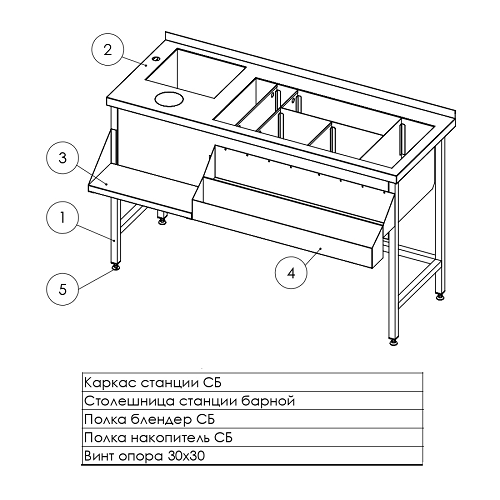 2

3

1

5

4

| Каркас станции СБ |
|---|
| Столешница станции барной |
| Полка блендер СБ |
| Полка накопитель СБ |
| Винт опора 30х30 |