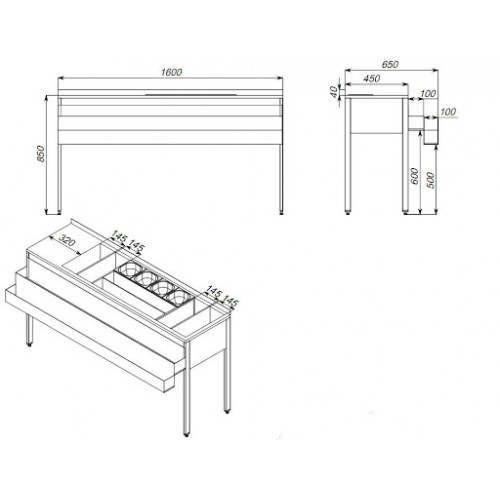 1600
850
650
450
40
100
100
600
500
320
145
145
145
145